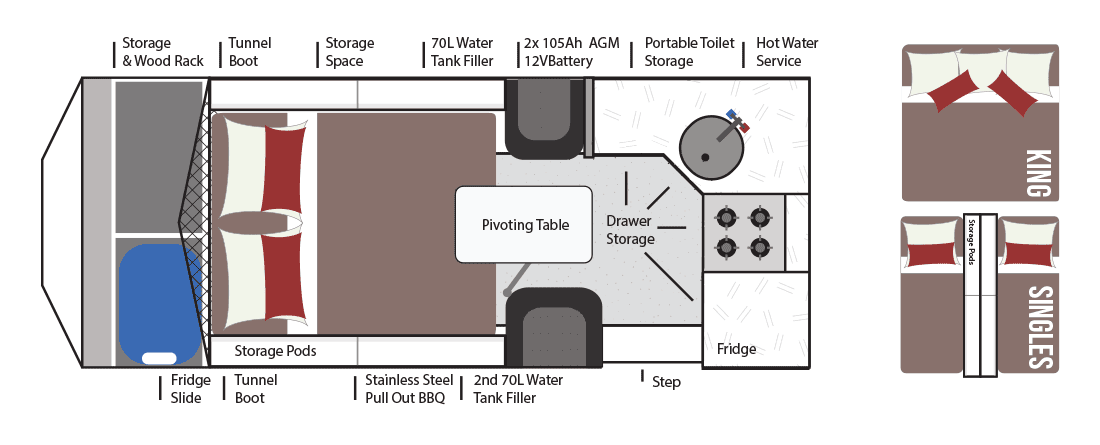 Storage & Wood Rack

Tunnel Boot

Storage Space

70L Water Tank Filler

2x 105Ah AGM 12VBattery

Portable Toilet Storage

Hot Water Service

Pivoting Table

Drawer Storage

Storage Pods

Fridge

Fridge Slide

Tunnel Boot

Stainless Steel Pull Out BBQ

2nd 70L Water Tank Filler

Step

KING

Storage Pods

SINGLES